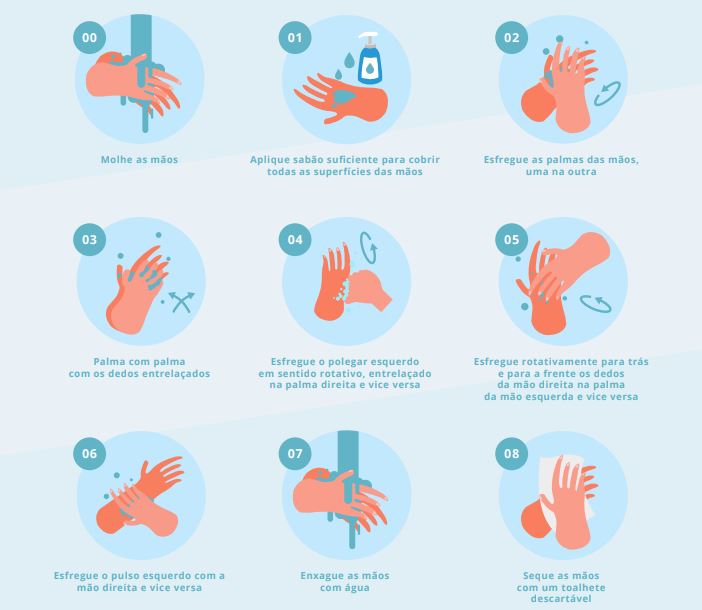 00
Molhe as mãos

01
Aplique sabão suficiente para cobrir todas as superfícies das mãos

02
Esfregue as palmas das mãos, uma na outra

03
Palma com palma com os dedos entrelaçados

04
Esfregue o polegar esquerdo em sentido rotativo, entrelaçado na palma direita e vice versa

05
Esfregue rotativamente para trás e para a frente os dedos da mão direita na palma da mão esquerda e vice versa

06
Esfregue o pulso esquerdo com a mão direita e vice versa

07
Enxague as mãos com água

08
Seque as mãos com um toalhete descartável